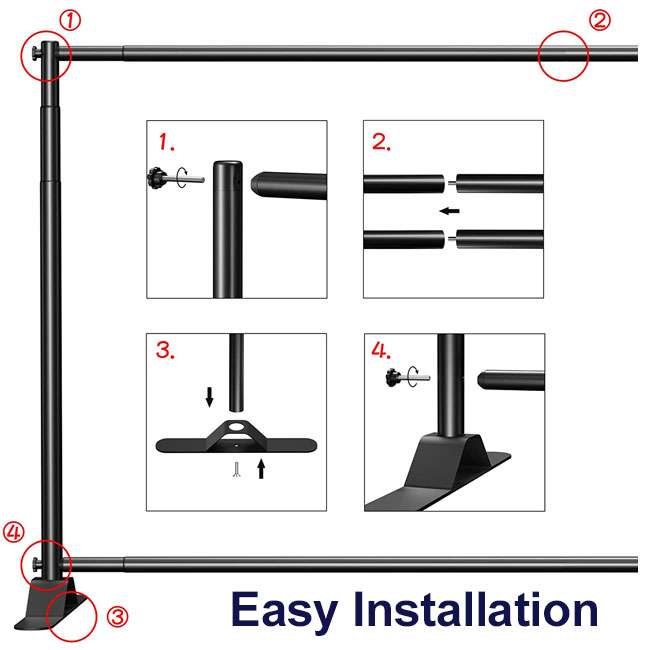 ①

②

1.

2.

3.

4.

④

③

Easy Installation